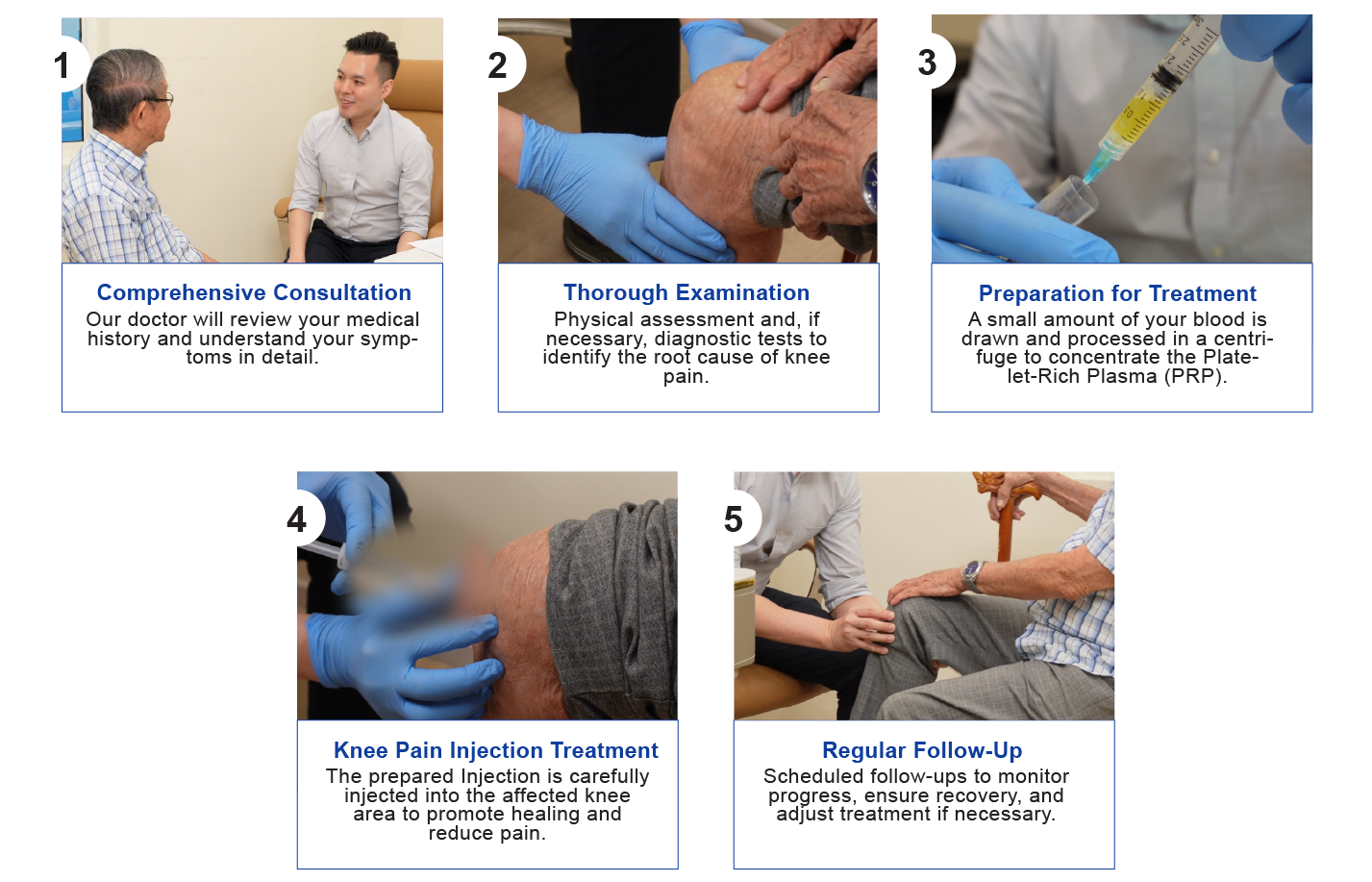 1

Comprehensive Consultation

Our doctor will review your medical history and understand your symptoms in detail.

2

Thorough Examination

Physical assessment and, if necessary, diagnostic tests to identify the root cause of knee pain.

3

Preparation for Treatment

A small amount of your blood is drawn and processed in a centrifuge to concentrate the Platelet-Rich Plasma (PRP).

4

Knee Pain Injection Treatment

The prepared Injection is carefully injected into the affected knee area to promote healing and reduce pain.

5

Regular Follow-Up

Scheduled follow-ups to monitor progress, ensure recovery, and adjust treatment if necessary.